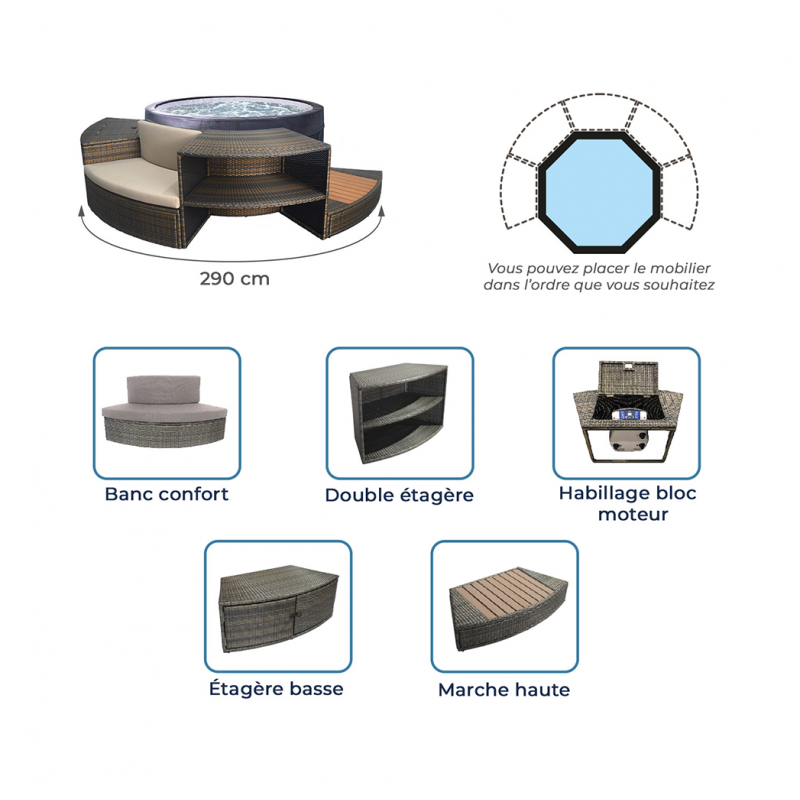 290 cm

Vous pouvez placer le mobilier dans l'ordre que vous souhaitez

Banc confort

Double étagère

Habillage bloc moteur

Étagère basse

Marche haute