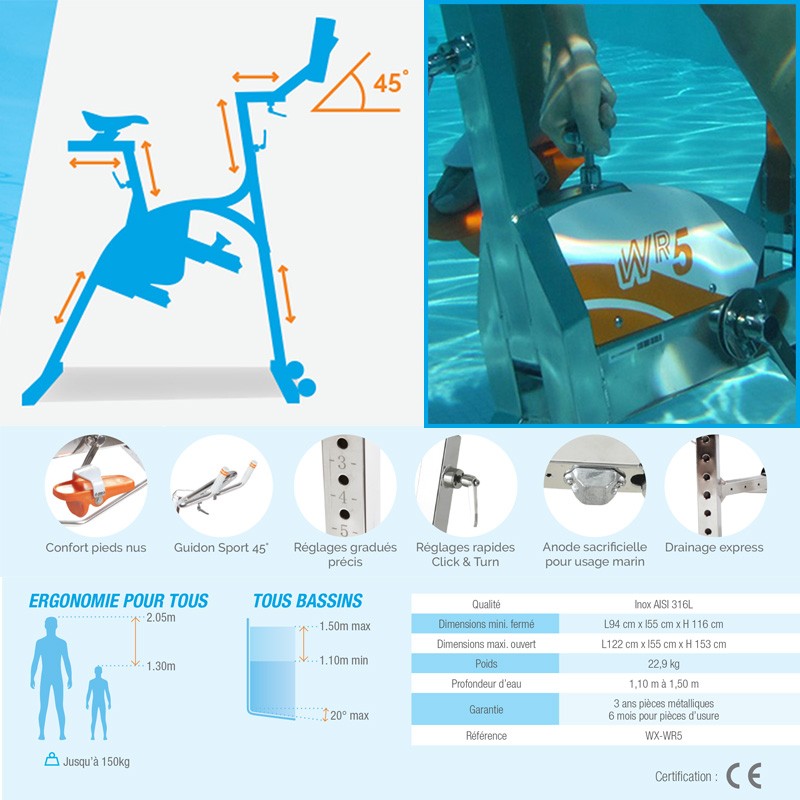 45°

WR5

3
4
5

Confort pieds nus

Guidon Sport 45°

Réglages gradués précis

Réglages rapides Click & Turn

Anode sacrificielle pour usage marin

Drainage express

ERGONOMIE POUR TOUS

2.05m

1.30m

Jusqu'à 150kg

TOUS BASSINS

1.50m max

1.10m min

20° max

| Qualité | Inox AISI 316L |
|---|---|
| Dimensions mini. fermé | L94 cm x l55 cm x H 116 cm |
| Dimensions maxi. ouvert | L122 cm x l55 cm x H 153 cm |
| Poids | 22,9 kg |
| Profondeur d'eau | 1,10 m à 1,50 m |
| Garantie | 3 ans pièces métalliques 6 mois pour pièces d'usure |
| Référence | WX-WR5 |

Certification : CE